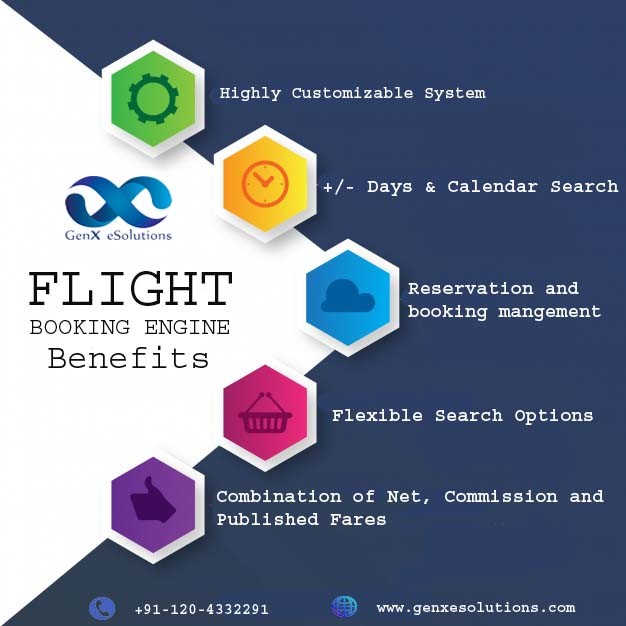 GenX eSolutions

FLIGHT
BOOKING ENGINE
Benefits

Highly Customizable System

+/- Days & Calendar Search

Reservation and booking mangement

Flexible Search Options

Combination of Net, Commission and Published Fares

+91-120-4332291

www.genxesolutions.com